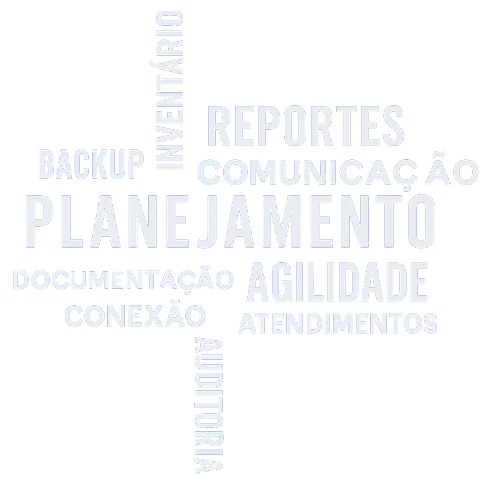 INVENTÁRIO

REPORTES

BACKUP

COMUNICAÇÃO

PLANEJAMENTO

DOCUMENTAÇÃO

AGILIDADE

CONEXÃO

ATENDIMENTOS

AUDITORIA